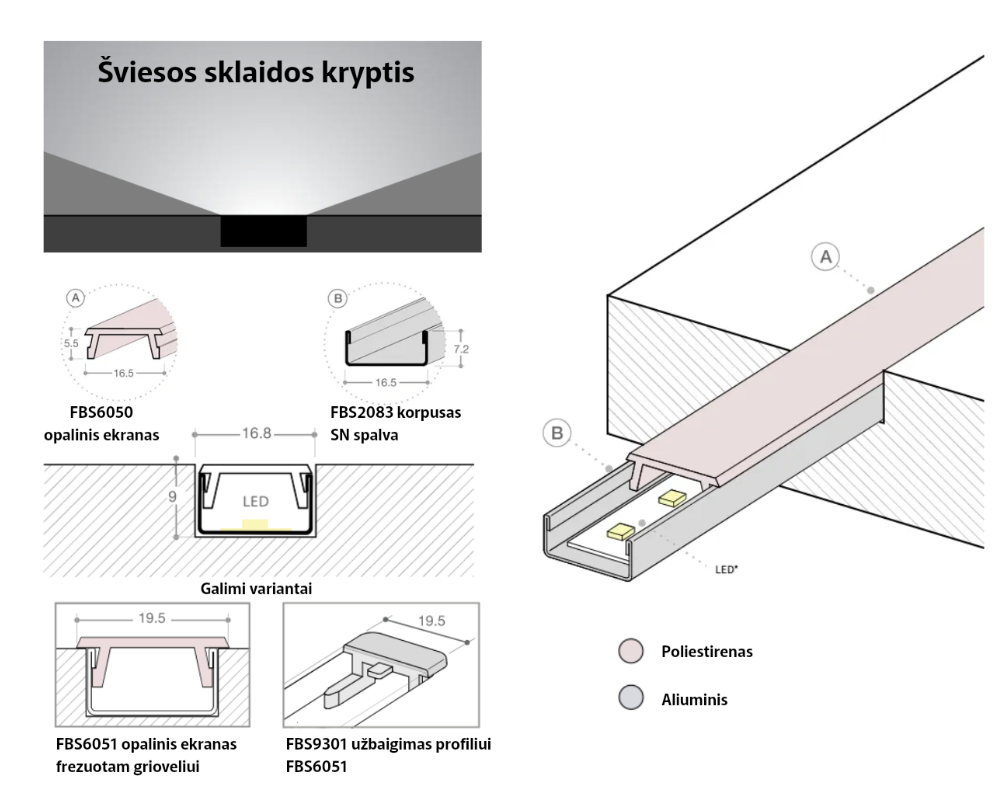 Šviesos sklaidos kryptis

A
5.5
16.5
FBS6050
opalinis ekranas

B
7.2
16.5
FBS2083 korpusas
SN spalva

16.8
9
LED

Galimi variantai

19.5
FBS6051 opalinis ekranas frezuotam grioveliui

19.5
FBS9301 užbaigimas profiliui FBS6051

A
B
LED*

Poliestirenas
Aliuminis