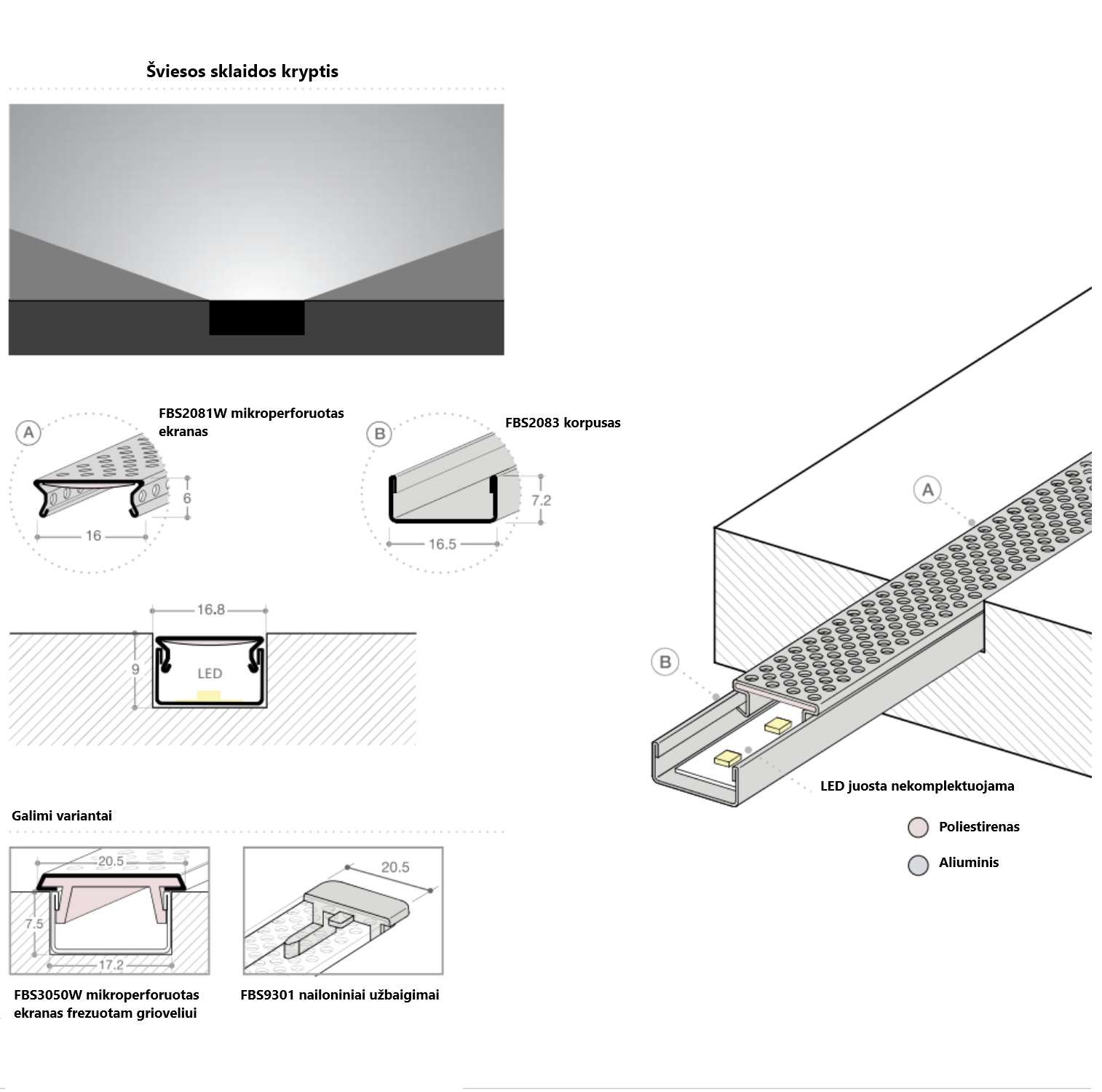 Šviesos sklaidos kryptis

A

FBS2081W mikroperforuotas ekranas

6

16

B

FBS2083 korpusas

7.2

16.5

16.8

9

LED

Galimi variantai

20.5

7.5

17.2

FBS3050W mikroperforuotas ekranas frezuotam grioveliui

20.5

FBS9301 nailoniniai užbaigimai

A

B

LED juosta nekomplektuojama

Poliestirenas

Aliuminis