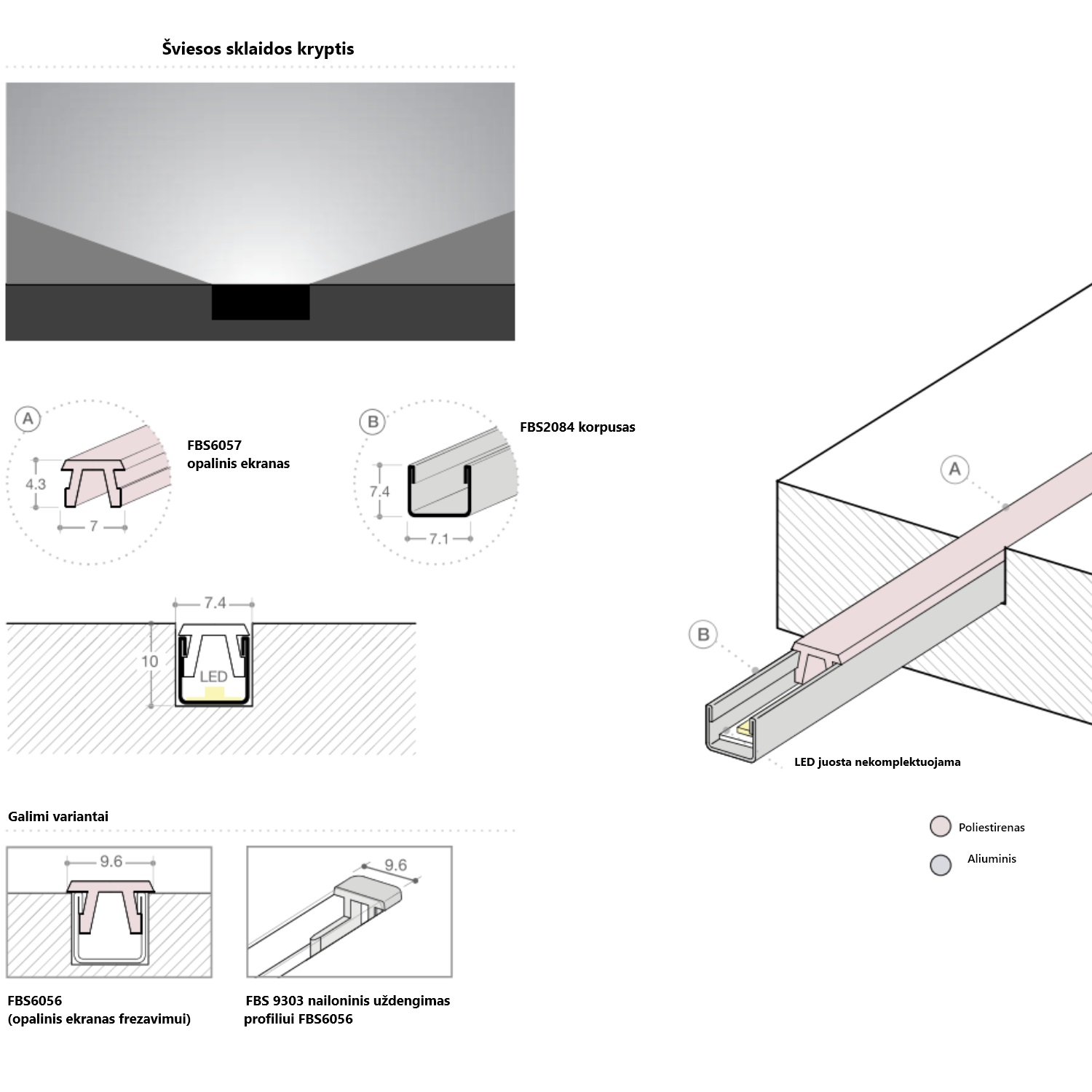 Šviesos sklaidos kryptis

A
4.3
7
FBS6057
opalinis ekranas

B
7.4
7.1
FBS2084 korpusas

7.4
10
LED

A

B

LED juosta nekomplektuojama

Poliestirenas
Aliuminis

Galimi variantai

9.6

9.6

FBS6056
(opalinis ekranas frezavimui)

FBS 9303 nailoninis uždengimas
profiliui FBS6056