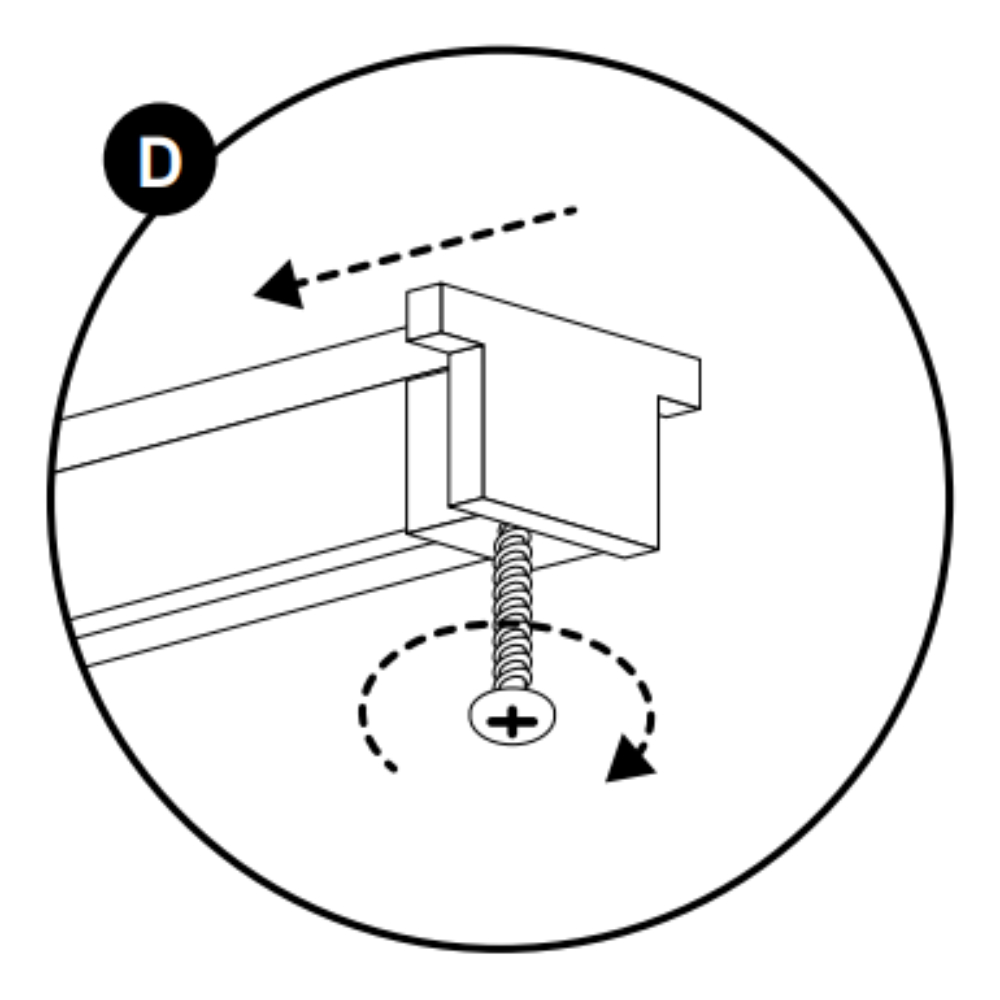 D