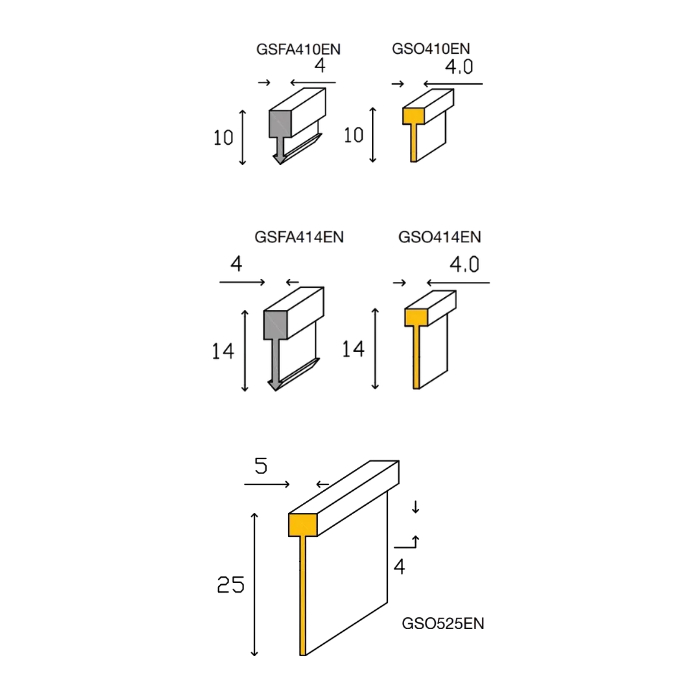 GSFA410EN

4

10

GSO410EN

4.0

10

GSFA414EN

4

14

GSO414EN

4.0

14

5

25

4

GSO525EN