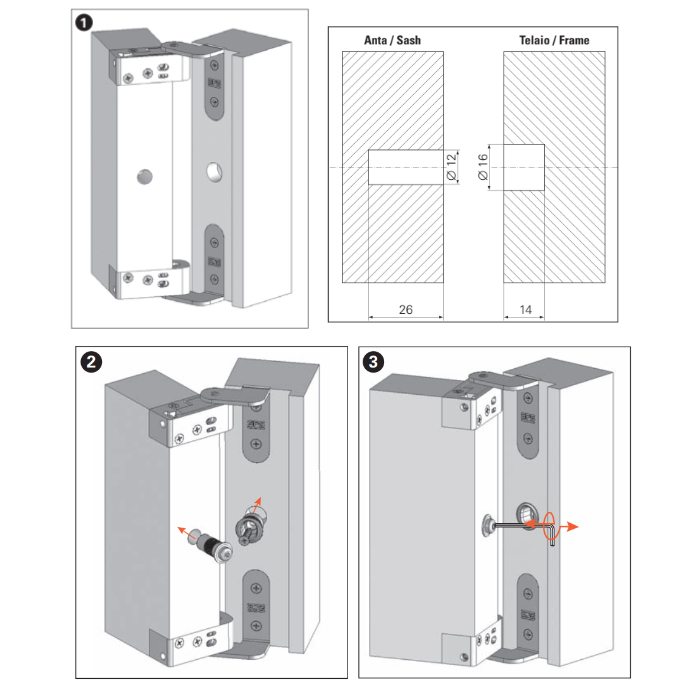 1

Anta / Sash

Telaio / Frame

Ø 12

Ø 16

26

14

2

3